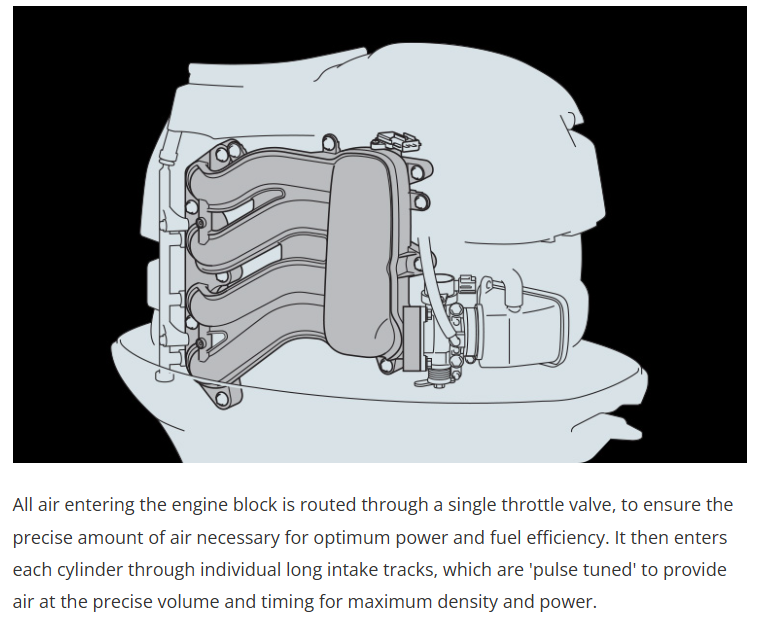 All air entering the engine block is routed through a single throttle valve, to ensure the precise amount of air necessary for optimum power and fuel efficiency. It then enters each cylinder through individual long intake tracks, which are 'pulse tuned' to provide air at the precise volume and timing for maximum density and power.